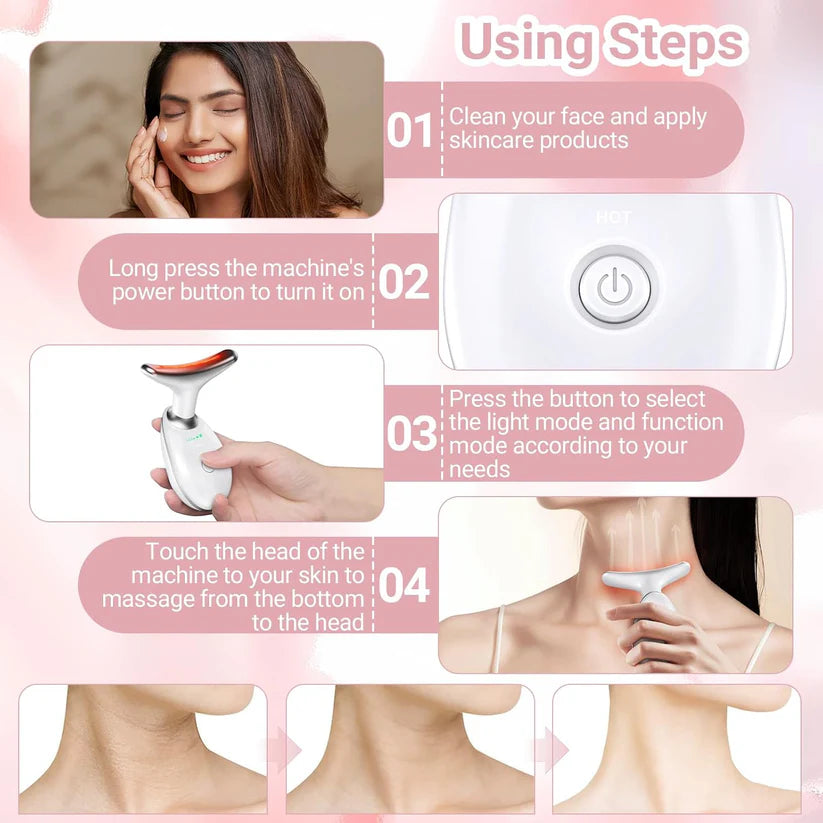 Using Steps

01 Clean your face and apply skincare products

HOT

Long press the machine's power button to turn it on 02

03 Press the button to select the light mode and function mode according to your needs

Touch the head of the machine to your skin to massage from the bottom to the head 04